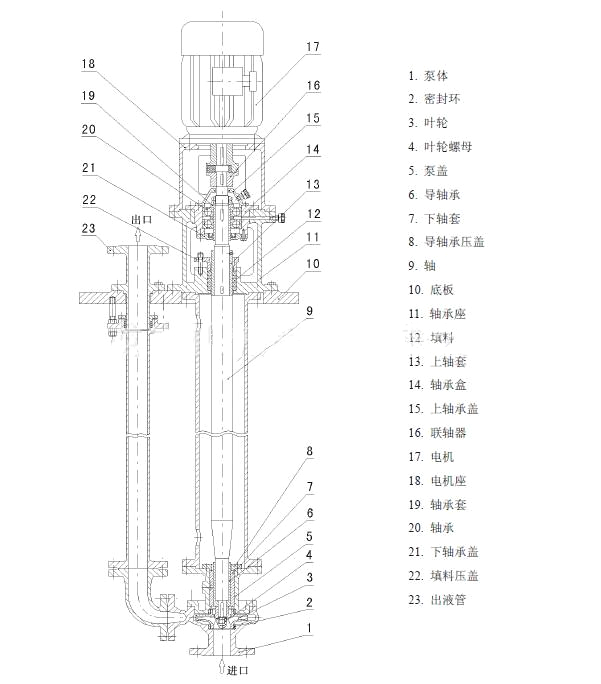 18
19
20
21
22
23
出口
17
16
15
14
13
12
11
10
9
8
7
6
5
4
3
2
1
进口

1. 泵体
2. 密封环
3. 叶轮
4. 叶轮螺母
5. 泵盖
6. 导轴承
7. 下轴套
8. 导轴承压盖
9. 轴
10. 底板
11. 轴承座
12. 填料
13. 上轴套
14. 轴承盒
15. 上轴承盖
16. 联轴器
17. 电机
18. 电机座
19. 轴承套
20. 轴承
21. 下轴承盖
22. 填料压盖
23. 出液管